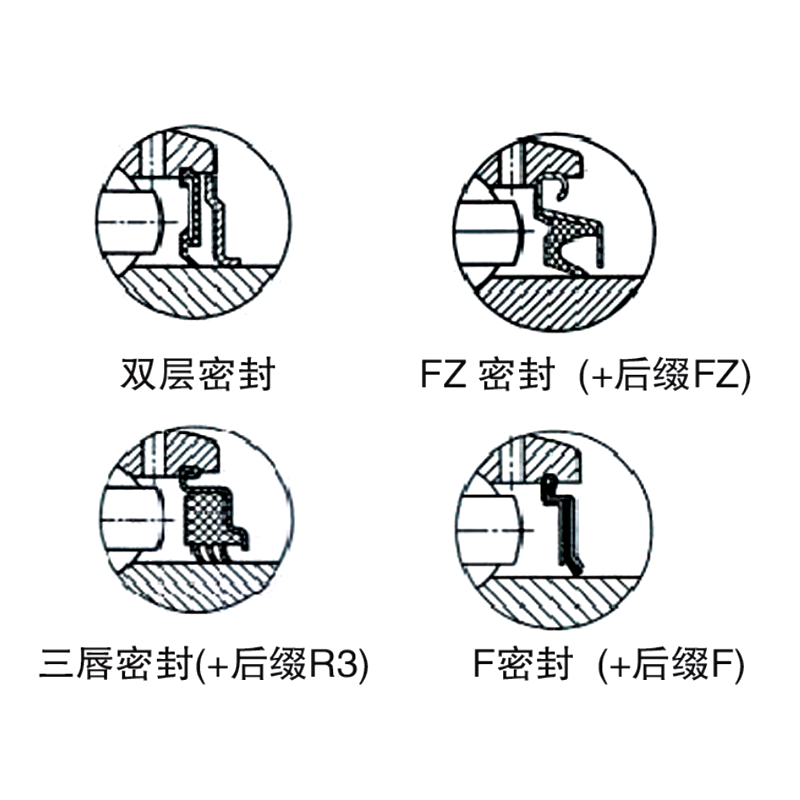 双层密封

FZ 密封 (+后缀FZ)

三唇密封(+后缀R3)

F密封 (+后缀F)